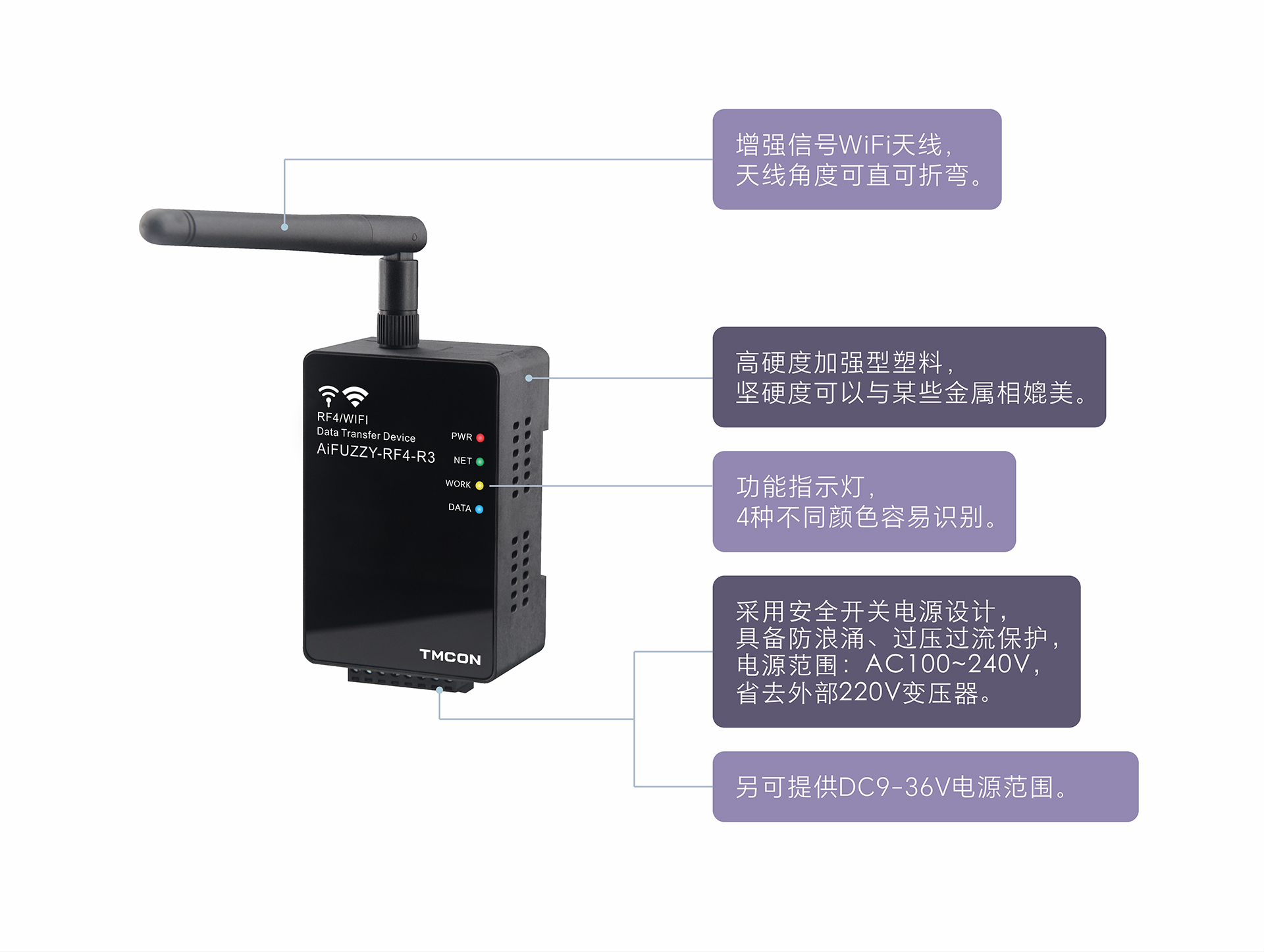 RF4/WIFI
Data Transfer Device
AiFUZZY-RF4-R3

PWR
NET
WORK
DATA

TMCON

增强信号WiFi天线，
天线角度可直可折弯。

高硬度加强型塑料，
坚硬度可以与某些金属相媲美。

功能指示灯，
4种不同颜色容易识别。

采用安全开关电源设计，
具备防浪涌、过压过流保护，
电源范围：AC100~240V，
省去外部220V变压器。

另可提供DC9-36V电源范围。