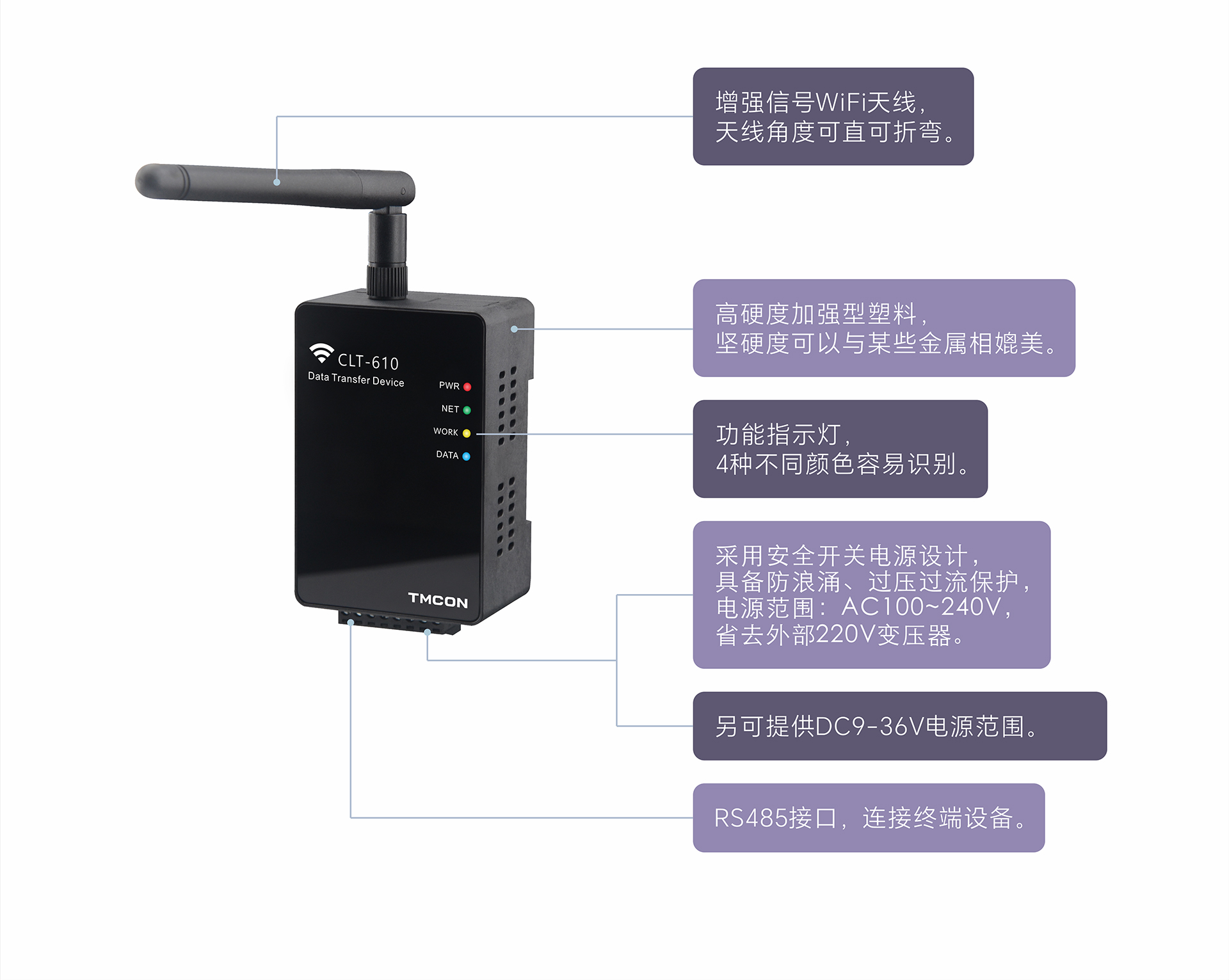 CLT-610
Data Transfer Device

PWR
NET
WORK
DATA

TMCON

增强信号WiFi天线，
天线角度可直可折弯。

高硬度加强型塑料，
坚硬度可以与某些金属相媲美。

功能指示灯，
4种不同颜色容易识别。

采用安全开关电源设计，
具备防浪涌、过压过流保护，
电源范围：AC100~240V，
省去外部220V变压器。

另可提供DC9-36V电源范围。

RS485接口，连接终端设备。